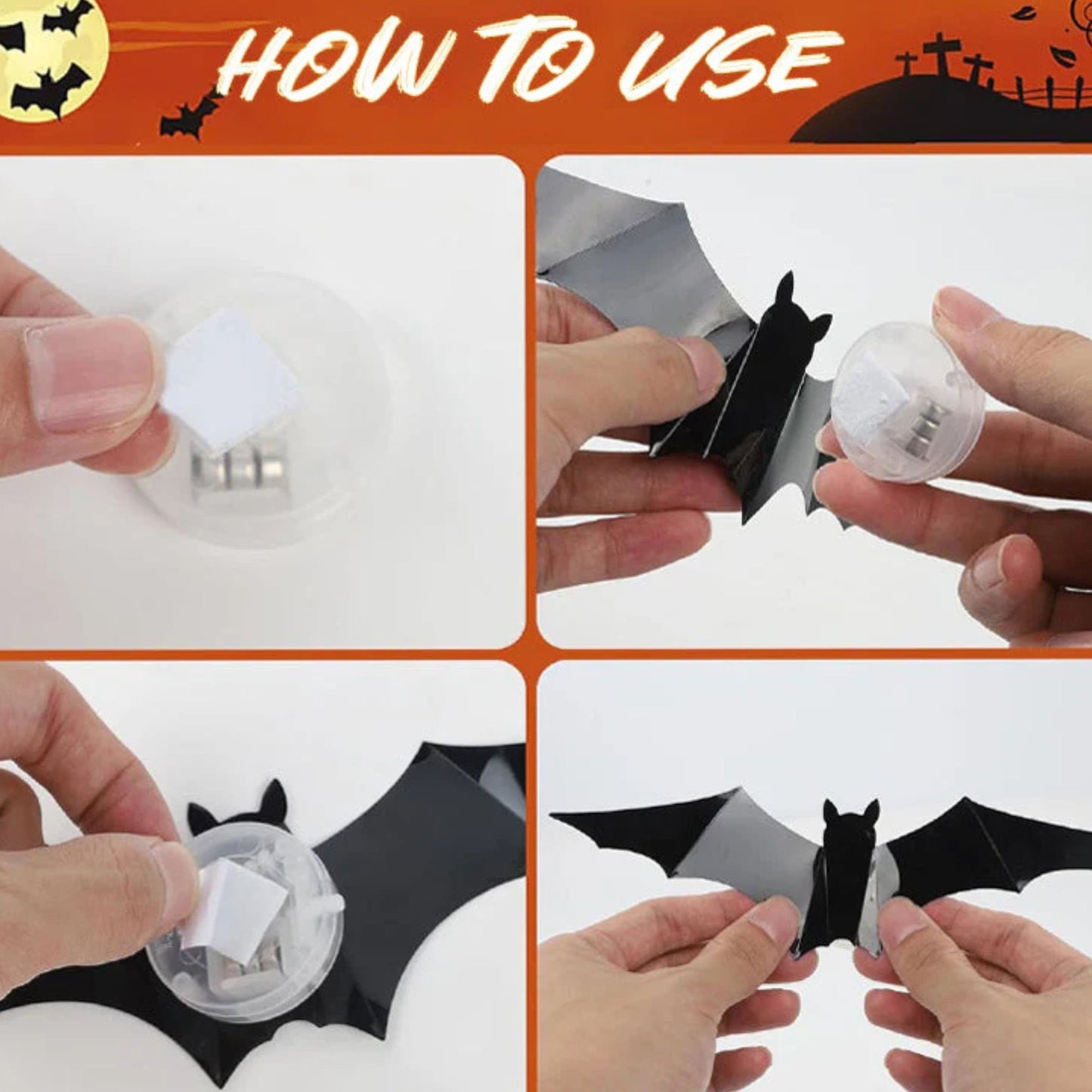 HOW TO USE