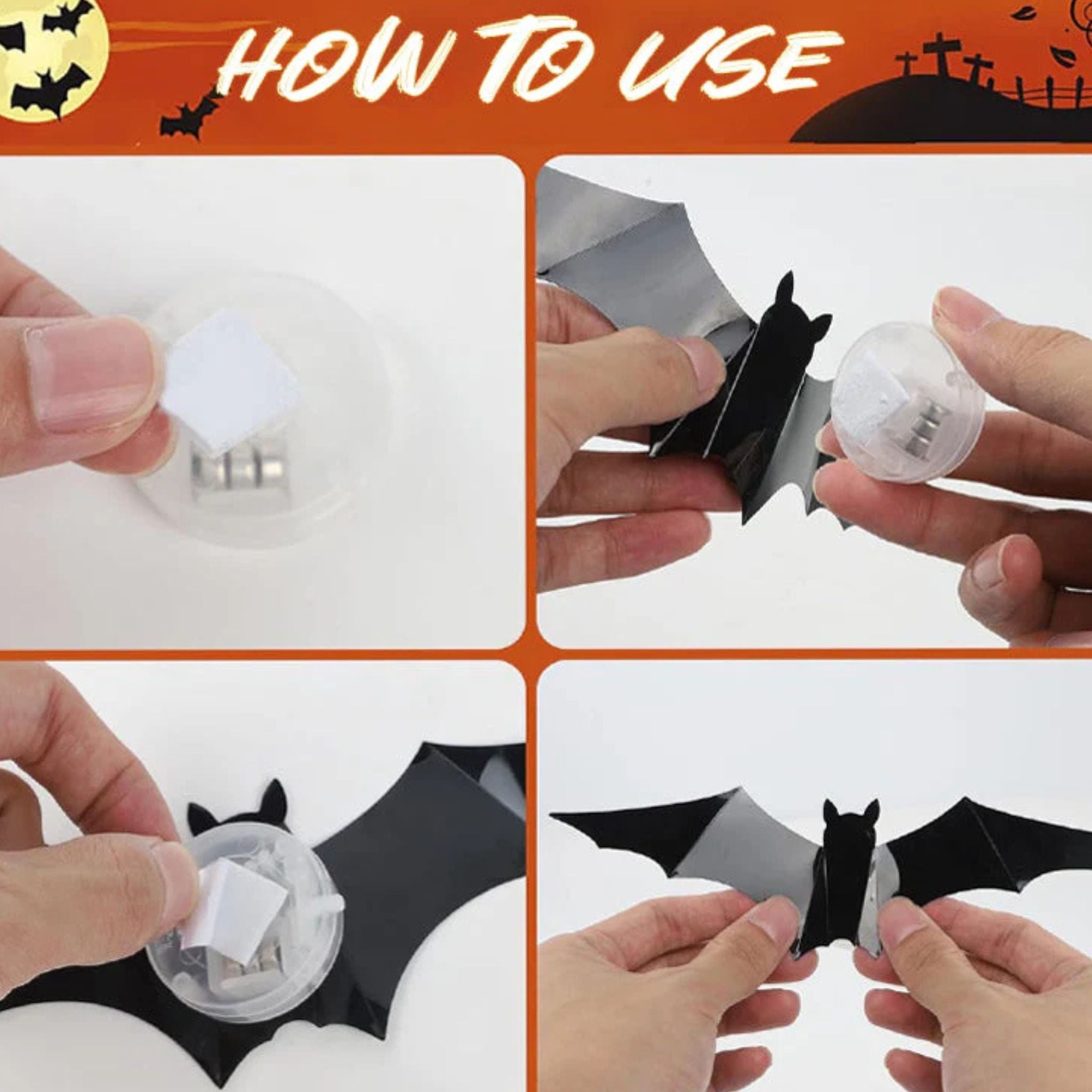 HOW TO USE